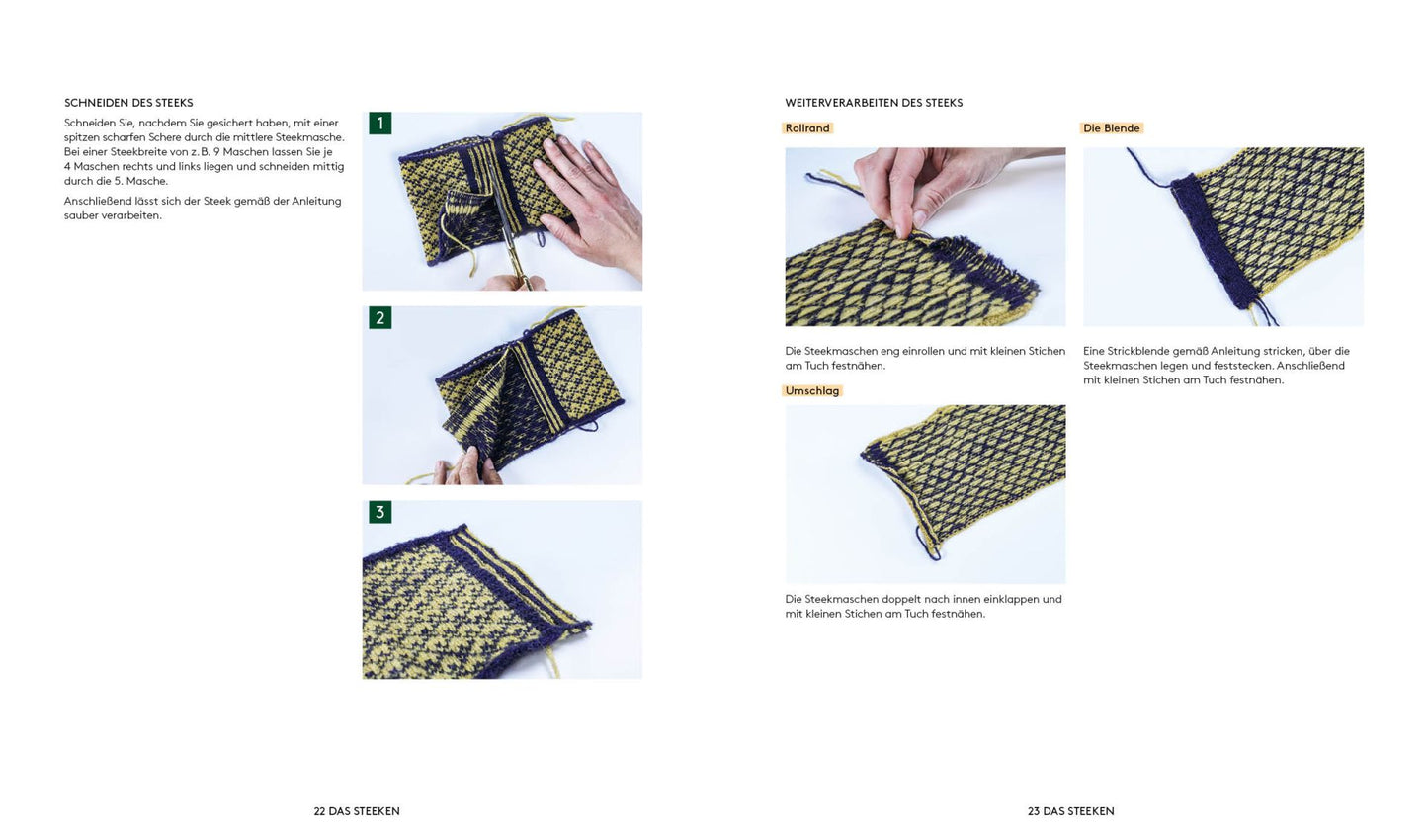 SCHNEIDEN DES STEEKS

Schneiden Sie, nachdem Sie gesichert haben, mit einer spitzen scharfen Schere durch die mittlere Steekmasche. Bei einer Steekbreite von z. B. 9 Maschen lassen Sie je 4 Maschen rechts und links liegen und schneiden mittig durch die 5. Masche.

Anschließend lässt sich der Steek gemäß der Anleitung sauber verarbeiten.

1

2

3

22 DAS STEEKEN

WEITERVERARBEITEN DES STEEKS

Rollrand

Die Steekmaschen eng einrollen und mit kleinen Stichen am Tuch festnähen.

Umschlag

Die Steekmaschen doppelt nach innen einklappen und mit kleinen Stichen am Tuch festnähen.

Die Blende

Eine Strickblende gemäß Anleitung stricken, über die Steekmaschen legen und feststecken. Anschließend mit kleinen Stichen am Tuch festnähen.

23 DAS STEEKEN